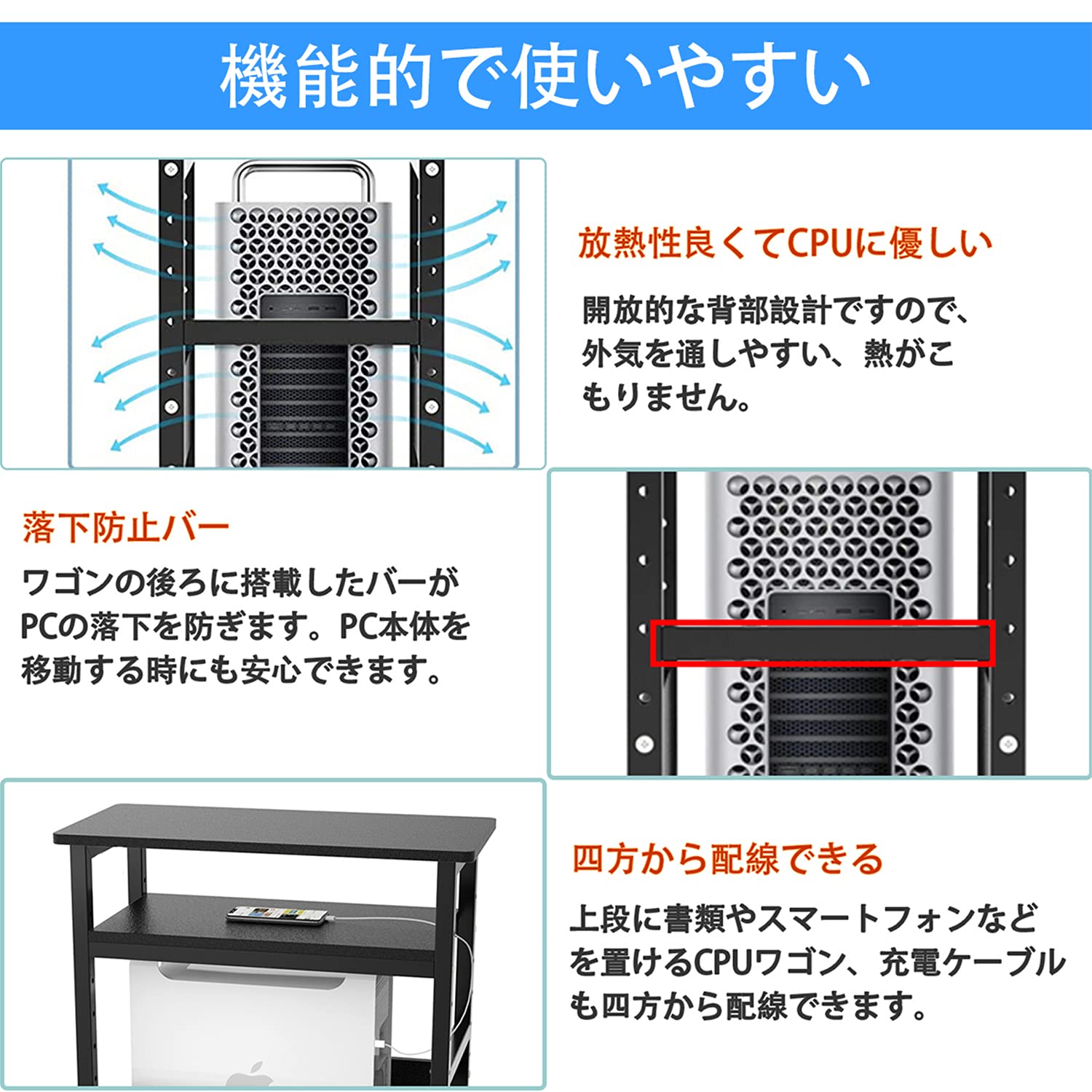 機能的で使いやすい

放熱性良くてCPUに優しい

開放的な背部設計ですので、外気を通しやすい、熱がこもりません。

落下防止バー

ワゴンの後ろに搭載したバーがPCの落下を防ぎます。PC本体を移動する時にも安心できます。

四方から配線できる

上段に書類やスマートフォンなどを置けるCPUワゴン、充電ケーブルも四方から配線できます。